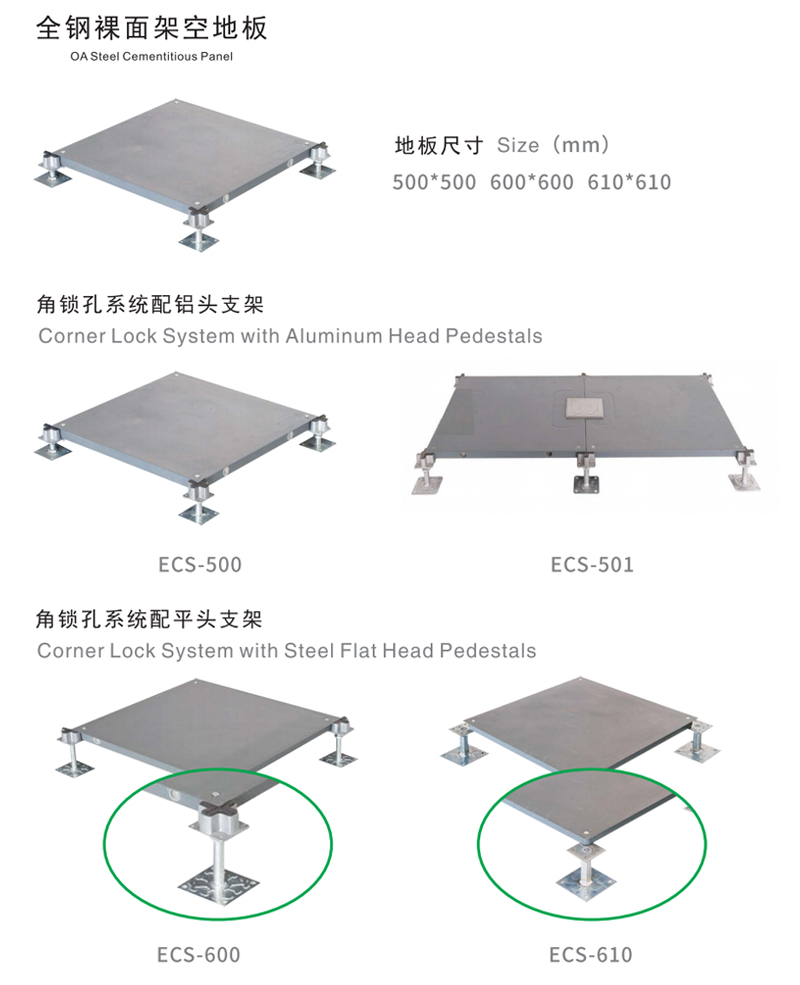 全钢裸面架空地板
OA Steel Cementitious Panel

地板尺寸 Size（mm）
500*500 600*600 610*610

角锁孔系统配铝头支架
Corner Lock System with Aluminum Head Pedestals

ECS-500

ECS-501

角锁孔系统配平头支架
Corner Lock System with Steel Flat Head Pedestals

ECS-600

ECS-610