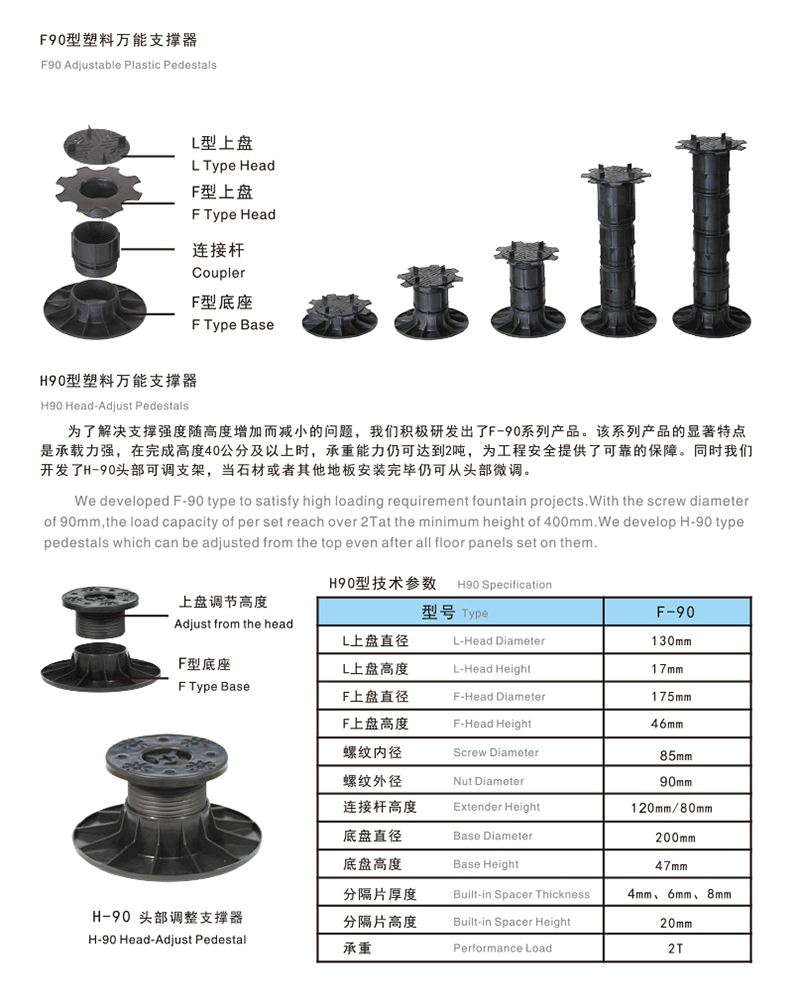 F90型塑料万能支撑器
F90 Adjustable Plastic Pedestals

L型上盘
L Type Head
F型上盘
F Type Head
连接杆
Coupler
F型底座
F Type Base

H90型塑料万能支撑器
H90 Head-Adjust Pedestals

为了解决支撑强度随高度增加而减小的问题，我们积极研发出了F-90系列产品。该系列产品的显著特点是承载力强，在完成高度40公分及以上时，承重能力仍可达到2吨，为工程安全提供了可靠的保障。同时我们开发了H-90头部可调支架，当石材或者其他地板安装完毕仍可从头部微调。

We developed F-90 type to satisfy high loading requirement fountain projects.With the screw diameter of 90mm,the load capacity of per set reach over 2Tat the minimum height of 400mm.We develop H-90 type pedestals which can be adjusted from the top even after all floor panels set on them.

上盘调节高度
Adjust from the head
F型底座
F Type Base

H-90 头部调整支撑器
H-90 Head-Adjust Pedestal

H90型技术参数 H90 Specification

| 型号 Type | F-90 |
|---|---|
| L上盘直径 L-Head Diameter | 130mm |
| L上盘高度 L-Head Height | 17mm |
| F上盘直径 F-Head Diameter | 175mm |
| F上盘高度 F-Head Height | 46mm |
| 螺纹内径 Screw Diameter | 85mm |
| 螺纹外径 Nut Diameter | 90mm |
| 连接杆高度 Extender Height | 120mm/80mm |
| 底盘直径 Base Diameter | 200mm |
| 底盘高度 Base Height | 47mm |
| 分隔片厚度 Built-in Spacer Thickness | 4mm、6mm、8mm |
| 分隔片高度 Built-in Spacer Height | 20mm |
| 承重 Performance Load | 2T |